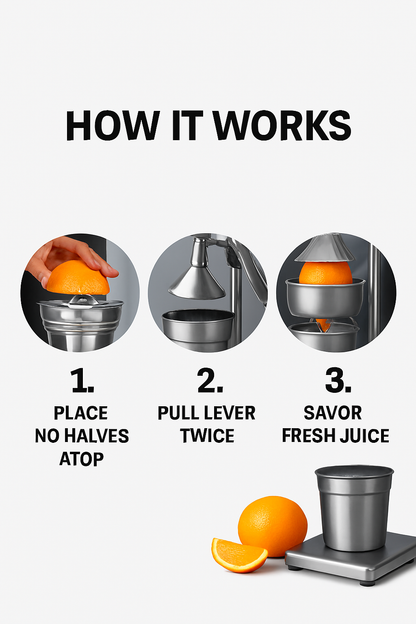 HOW IT WORKS

1.
PLACE NO HALVES ATOP

2.
PULL LEVER TWICE

3.
SAVOR FRESH JUICE